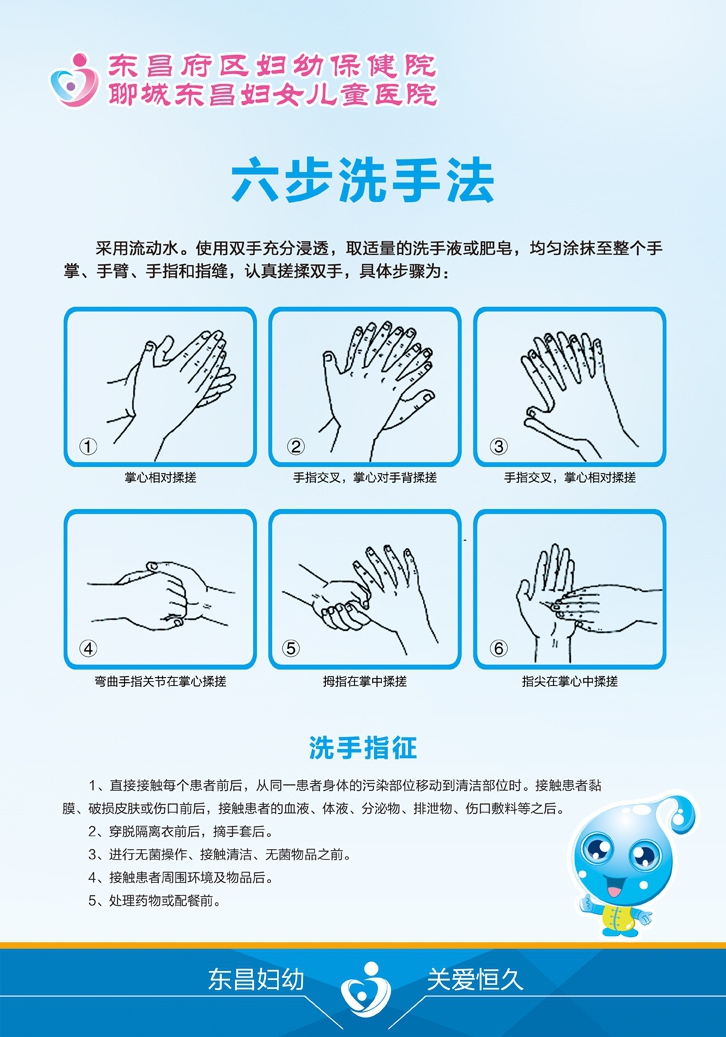 东昌府区妇幼保健院
聊城东昌妇女儿童医院

六步洗手法

采用流动水。使用双手充分浸透，取适量的洗手液或肥皂，均匀涂抹至整个手掌、手臂、手指和指缝，认真搓揉双手，具体步骤为：

①
掌心相对揉搓

②
手指交叉，掌心对手背揉搓

③
手指交叉，掌心相对揉搓

④
弯曲手指关节在掌心揉搓

⑤
拇指在掌中揉搓

⑥
指尖在掌心中揉搓

洗手指征

1、直接接触每个患者前后，从同一患者身体的污染部位移动到清洁部位时。接触患者黏膜、破损皮肤或伤口前后，接触患者的血液、体液、分泌物、排泄物、伤口敷料等之后。

2、穿脱隔离衣前后，摘手套后。

3、进行无菌操作、接触清洁、无菌物品之前。

4、接触患者周围环境及物品后。

5、处理药物或配餐前。

东昌妇幼 关爱恒久